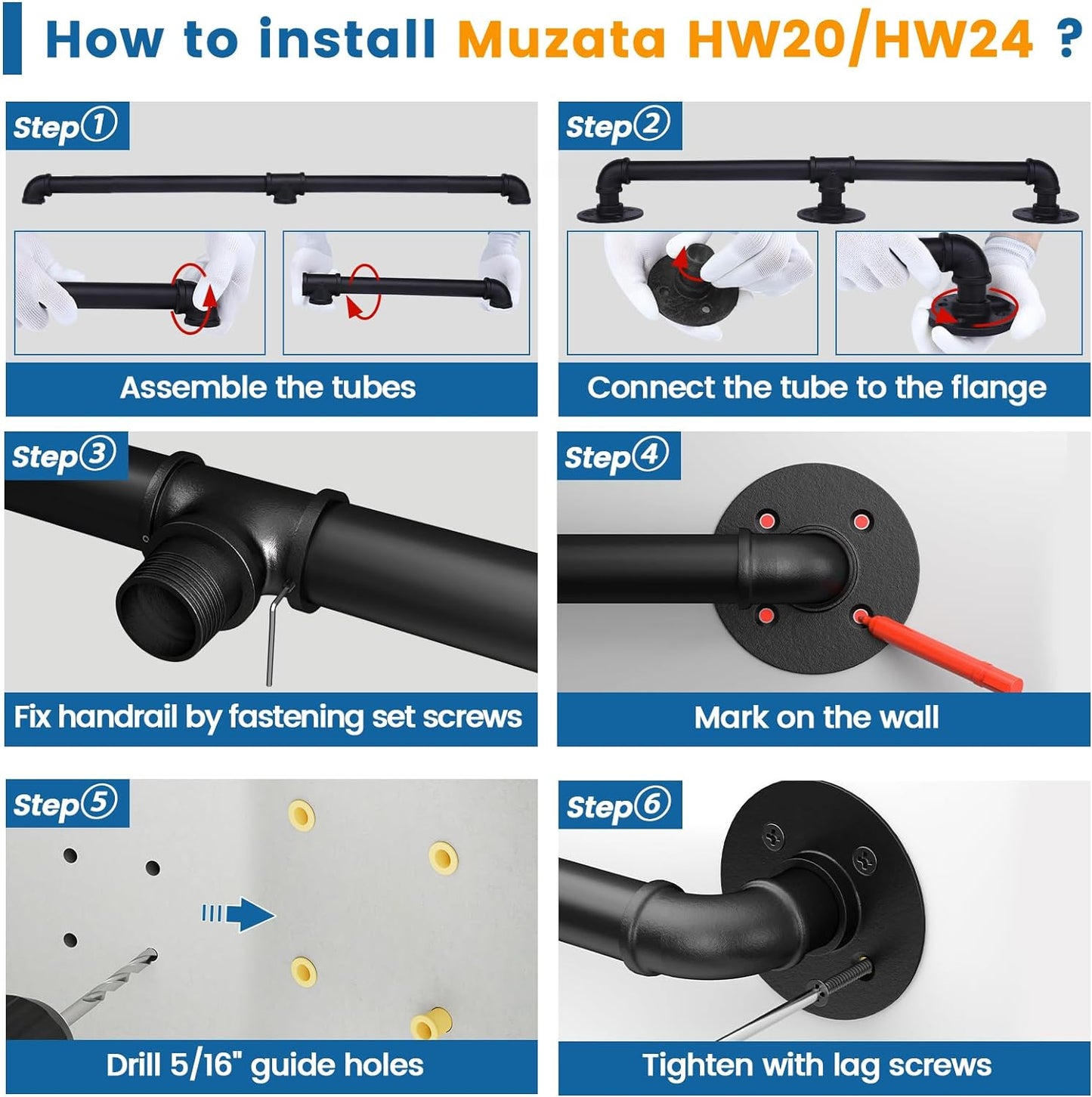 How to install Muzata HW20/HW24 ?

Step①

Assemble the tubes

Step②

Connect the tube to the flange

Step③

Fix handrail by fastening set screws

Step④

Mark on the wall

Step⑤

Drill 5/16" guide holes

Step⑥

Tighten with lag screws