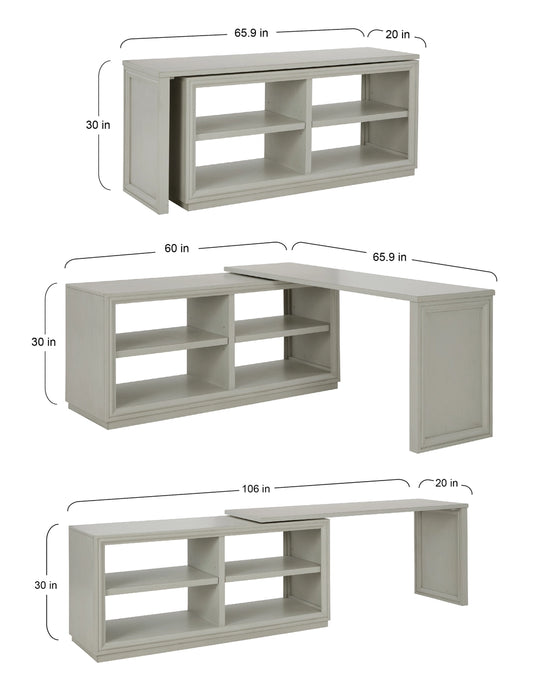 65.9 in
20 in
30 in

60 in
65.9 in
30 in

106 in
20 in
30 in