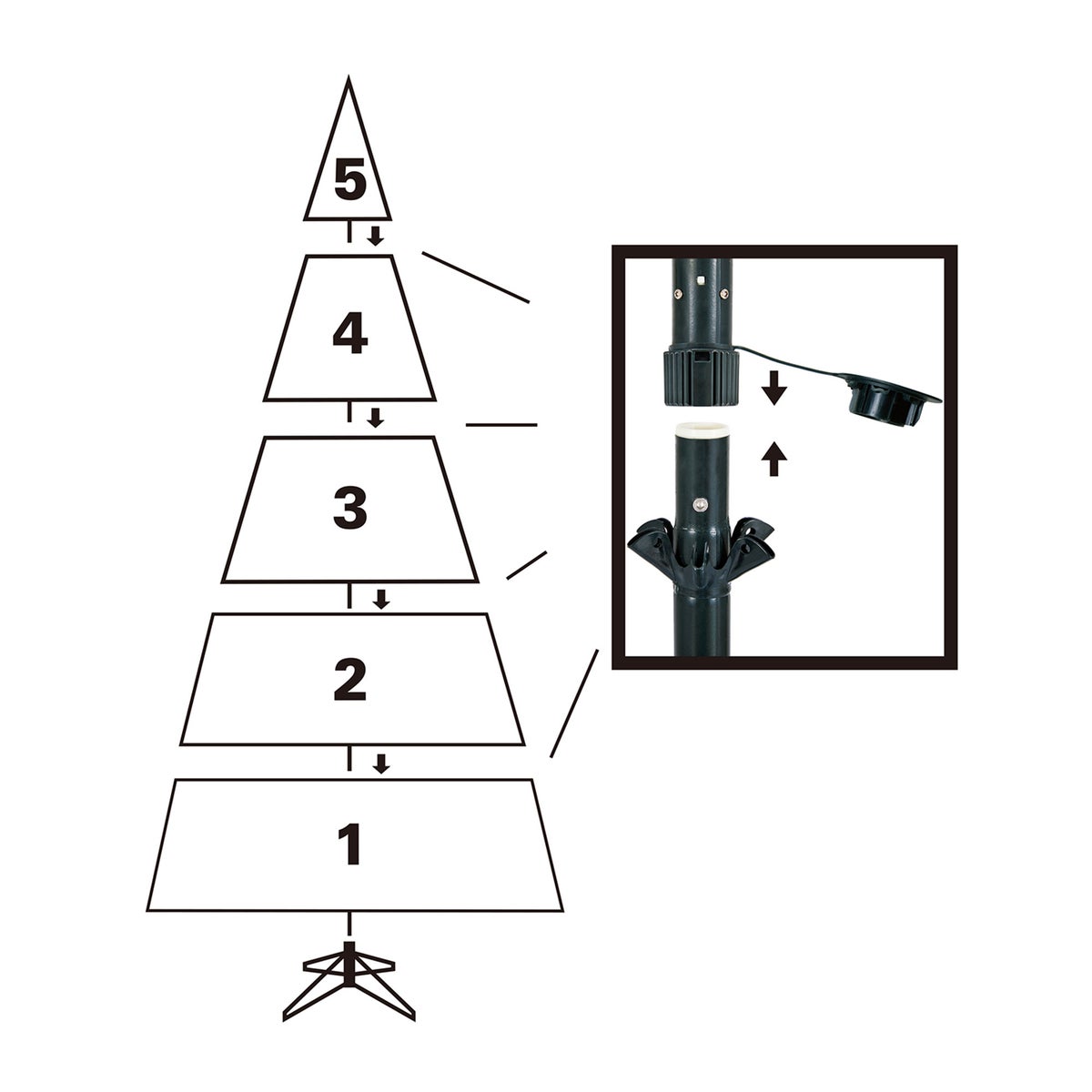 5

4

3

2

1