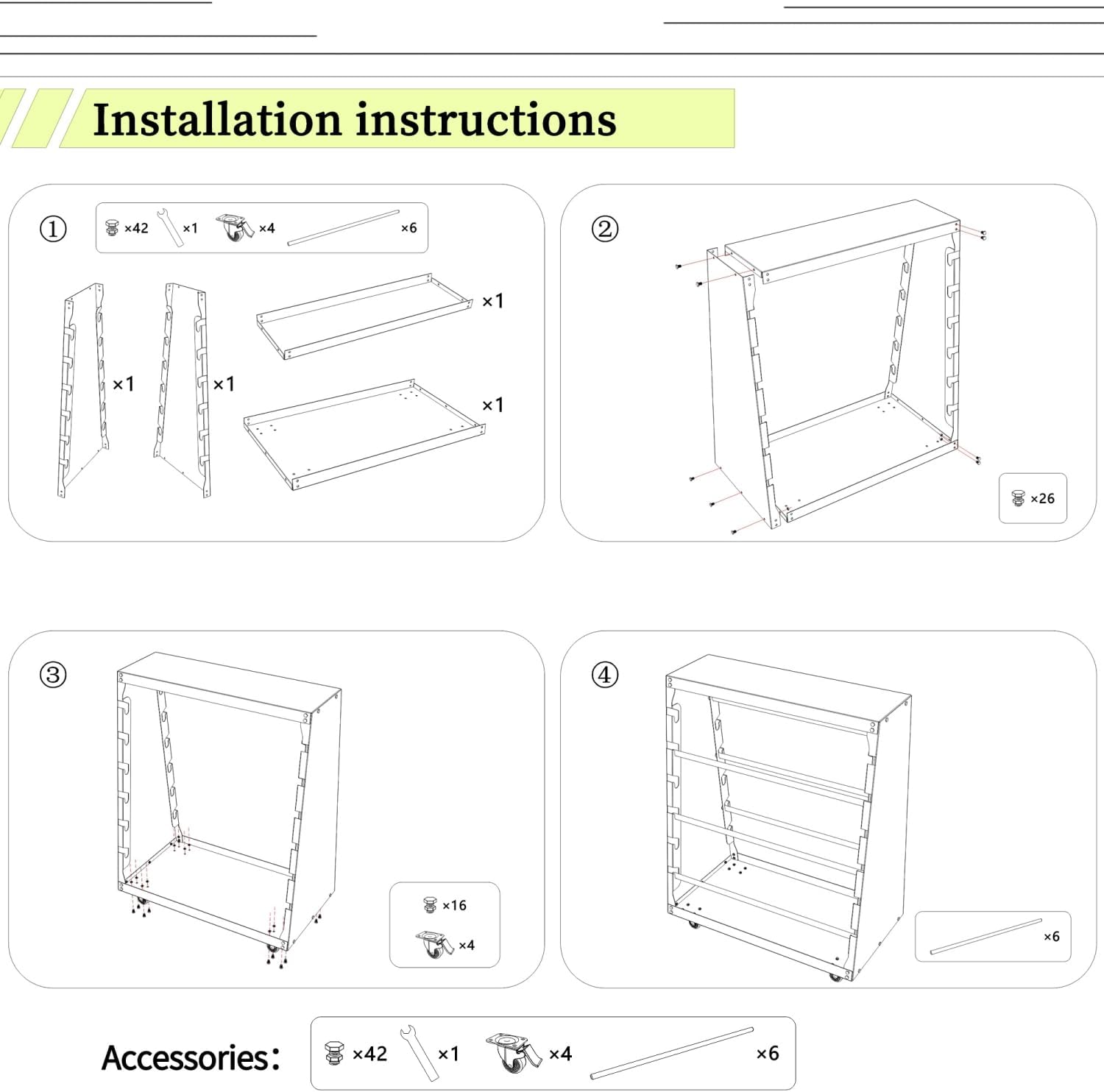 Installation instructions

①

×42 ×1 ×4 ×6

×1 ×1 ×1 ×1

②

×26

③

×16

×4

④

×6

Accessories:

×42 ×1 ×4 ×6