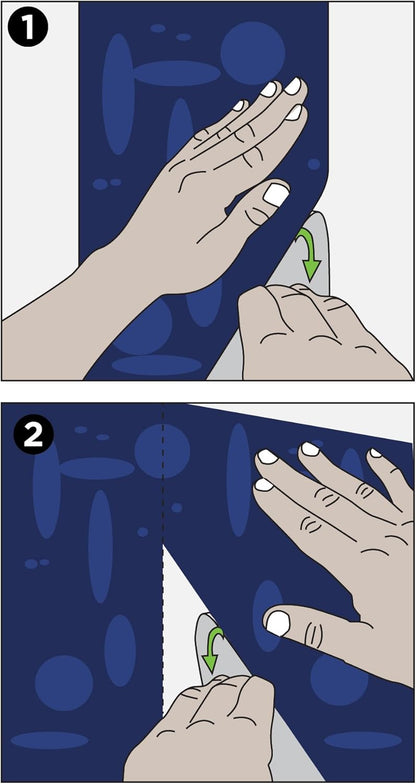 1

2