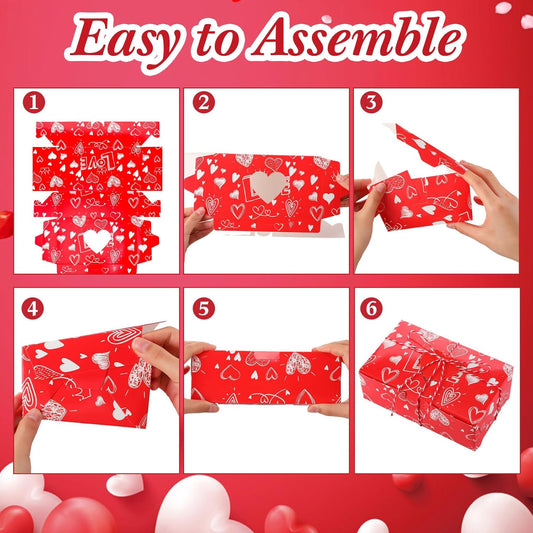 Easy to Assemble

1

LOVE

2

LOVE

3

4

5

6