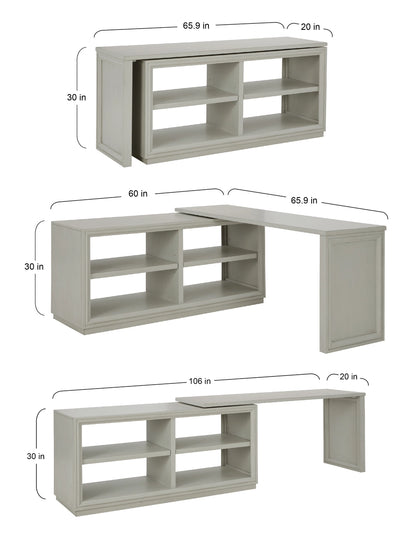 65.9 in
20 in
30 in

60 in
65.9 in
30 in

106 in
20 in
30 in